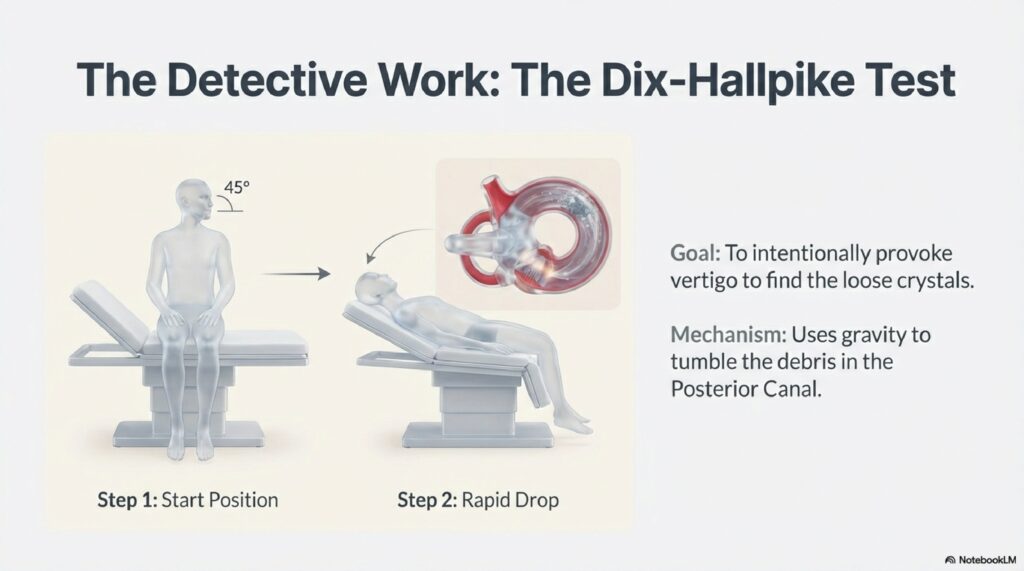 The Detective Work: The Dix-Hallpike Test

45°

Step 1: Start Position

Step 2: Rapid Drop

Goal: To intentionally provoke vertigo to find the loose crystals.

Mechanism: Uses gravity to tumble the debris in the Posterior Canal.

NotebookLM