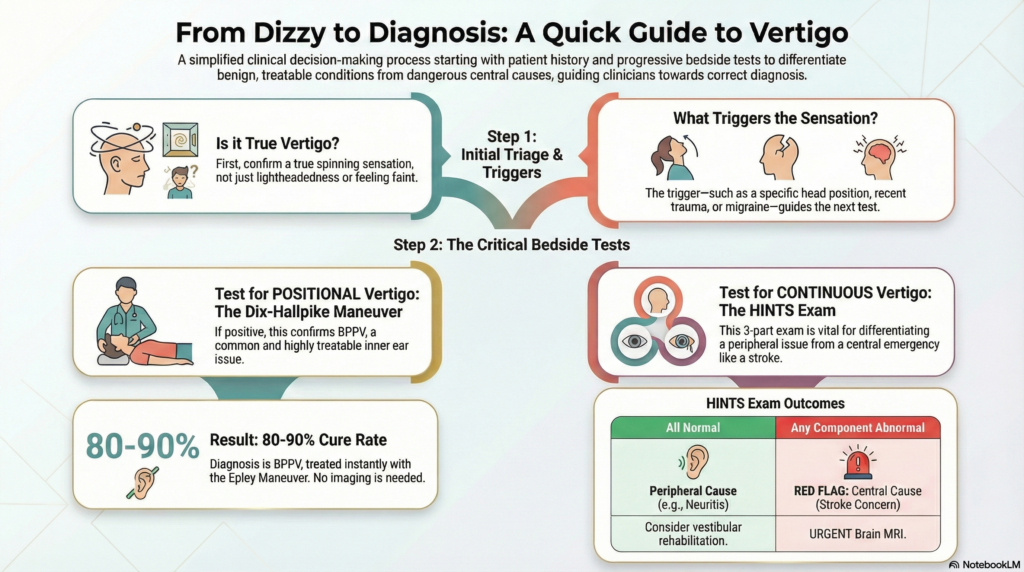 From Dizzy to Diagnosis: A Quick Guide to Vertigo

A simplified clinical decision-making process starting with patient history and progressive bedside tests to differentiate benign, treatable conditions from dangerous central causes, guiding clinicians towards correct diagnosis.

Is it True Vertigo?

First, confirm a true spinning sensation, not just lightheadedness or feeling faint.

Step 1: Initial Triage & Triggers

What Triggers the Sensation?

The trigger—such as a specific head position, recent trauma, or migraine—guides the next test.

Step 2: The Critical Bedside Tests

Test for POSITIONAL Vertigo: The Dix-Hallpike Maneuver

If positive, this confirms BPPV, a common and highly treatable inner ear issue.

80-90%

Result: 80-90% Cure Rate

Diagnosis is BPPV, treated instantly with the Epley Maneuver. No imaging is needed.

Test for CONTINUOUS Vertigo: The HINTS Exam

This 3-part exam is vital for differentiating a peripheral issue from a central emergency like a stroke.

HINTS Exam Outcomes

| All Normal | Any Component Abnormal |
|---|---|
| Peripheral Cause (e.g., Neuritis) | RED FLAG: Central Cause (Stroke Concern) |
| Consider vestibular rehabilitation. | URGENT Brain MRI. |

NotebookLM