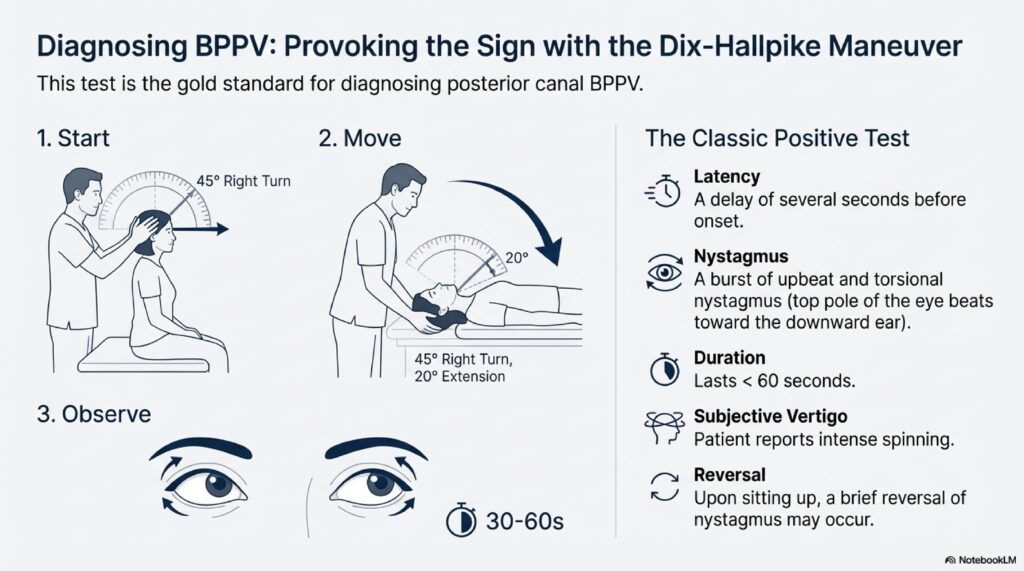 Diagnosing BPPV: Provoking the Sign with the Dix-Hallpike Maneuver

This test is the gold standard for diagnosing posterior canal BPPV.

1. Start

45° Right Turn

2. Move

20°

45° Right Turn, 20° Extension

3. Observe

30-60s

The Classic Positive Test

Latency
A delay of several seconds before onset.

Nystagmus
A burst of upbeat and torsional nystagmus (top pole of the eye beats toward the downward ear).

Duration
Lasts < 60 seconds.

Subjective Vertigo
Patient reports intense spinning.

Reversal
Upon sitting up, a brief reversal of nystagmus may occur.

NotebookLM